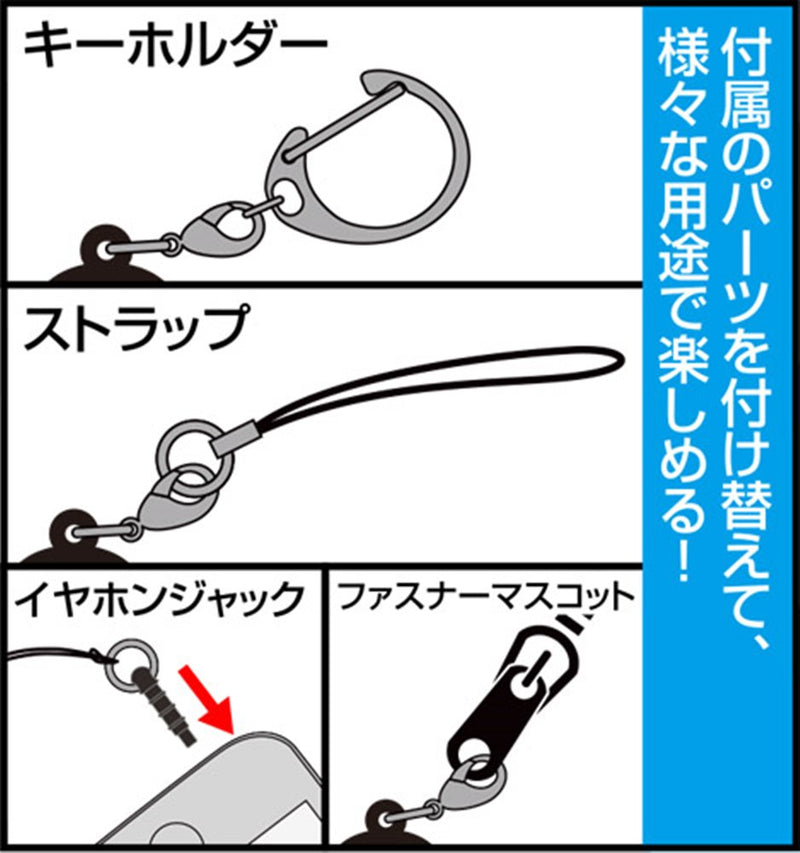 付属のパーツを付け替えて、様々な用途で楽しめる！

キーホルダー

ストラップ

イヤホンジャック

ファスナーマスコット